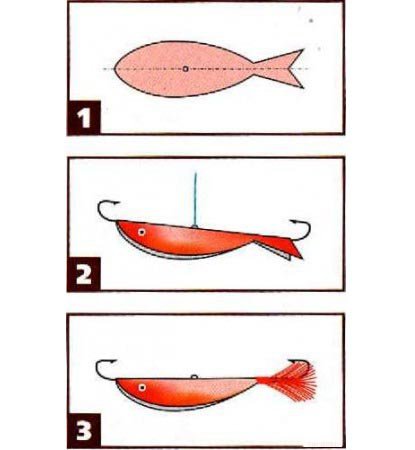 1

2

3